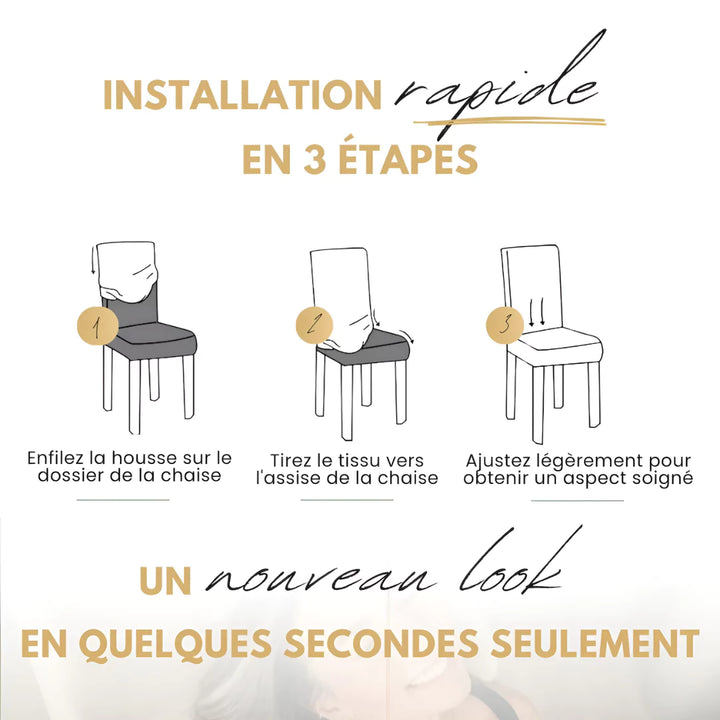 INSTALLATION rapide
EN 3 ÉTAPES

1
Enfilez la housse sur le dossier de la chaise

2
Tirez le tissu vers l'assise de la chaise

3
Ajustez légèrement pour obtenir un aspect soigné

UN nouveau look
EN QUELQUES SECONDES SEULEMENT